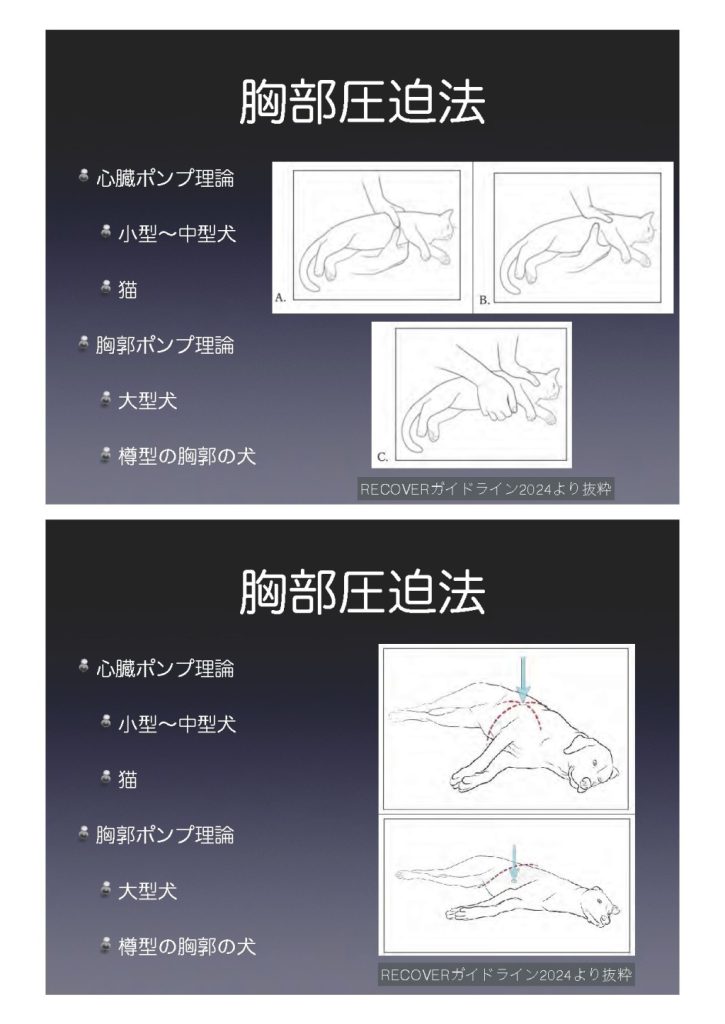 胸部圧迫法

心臓ポンプ理論

小型〜中型犬

猫

胸郭ポンプ理論

大型犬

樽型の胸郭の犬

A.

B.

C.

RECOVERガイドライン2024より抜粋

胸部圧迫法

心臓ポンプ理論

小型〜中型犬

猫

胸郭ポンプ理論

大型犬

樽型の胸郭の犬

RECOVERガイドライン2024より抜粋